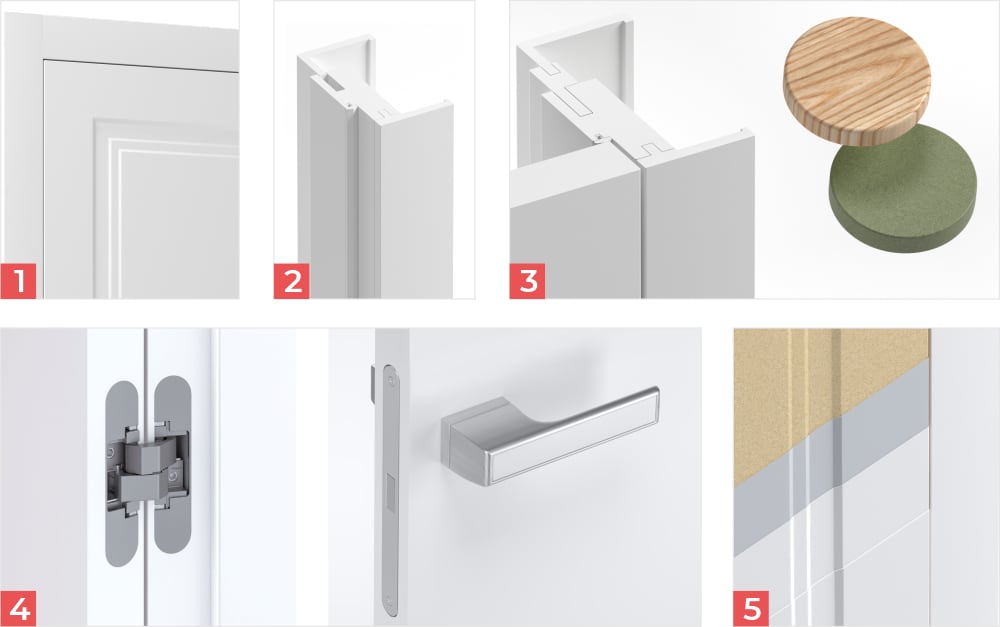 1

2

3

4

5